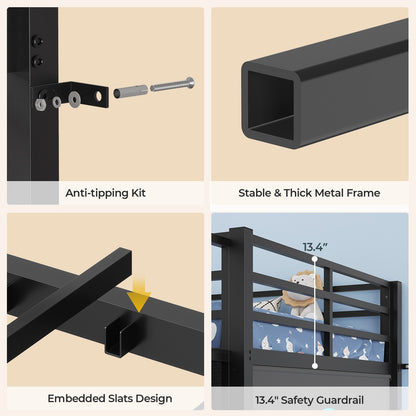 Anti-tipping Kit

Stable & Thick Metal Frame

Embedded Slats Design

13.4”

13.4" Safety Guardrail