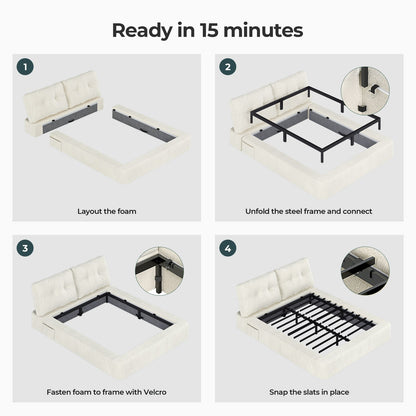 Ready in 15 minutes

1

Layout the foam

2

Unfold the steel frame and connect

3

Fasten foam to frame with Velcro

4

Snap the slats in place