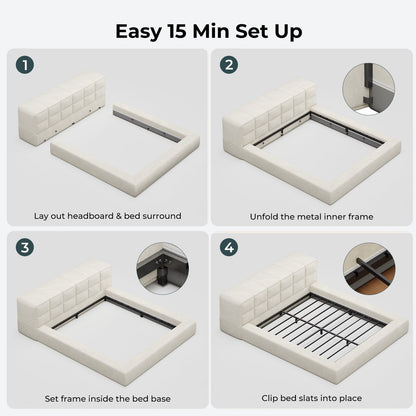 Easy 15 Min Set Up

1

Lay out headboard & bed surround

2

Unfold the metal inner frame

3

Set frame inside the bed base

4

Clip bed slats into place