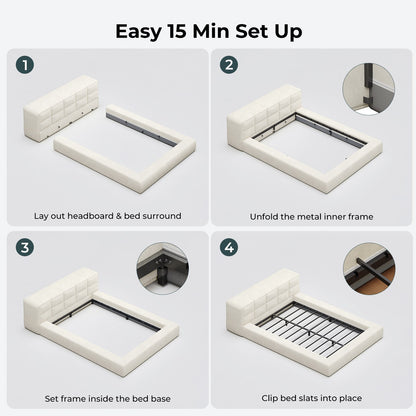 Easy 15 Min Set Up

1

Lay out headboard & bed surround

2

Unfold the metal inner frame

3

Set frame inside the bed base

4

Clip bed slats into place