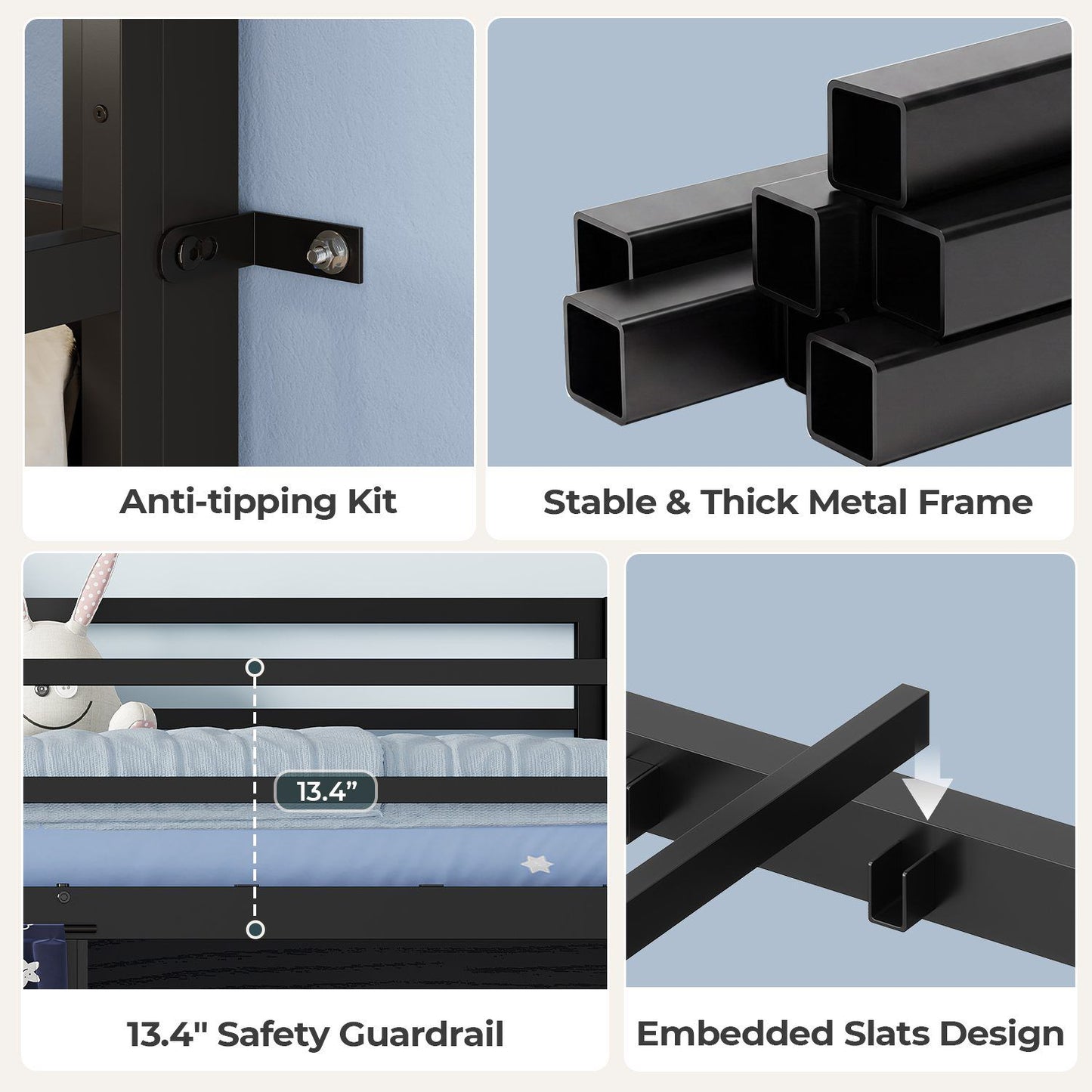 Anti-tipping Kit

Stable & Thick Metal Frame

13.4”

13.4" Safety Guardrail

Embedded Slats Design