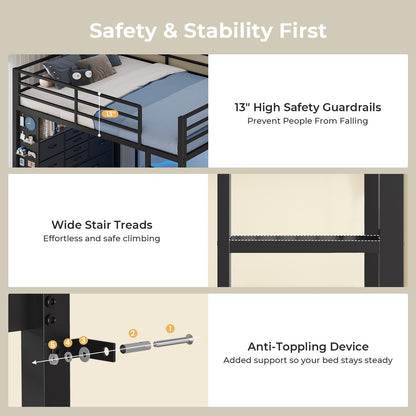 Safety & Stability First

13"

13" High Safety Guardrails
Prevent People From Falling

Wide Stair Treads
Effortless and safe climbing

5 4 3 2 1

Anti-Toppling Device
Added support so your bed stays steady